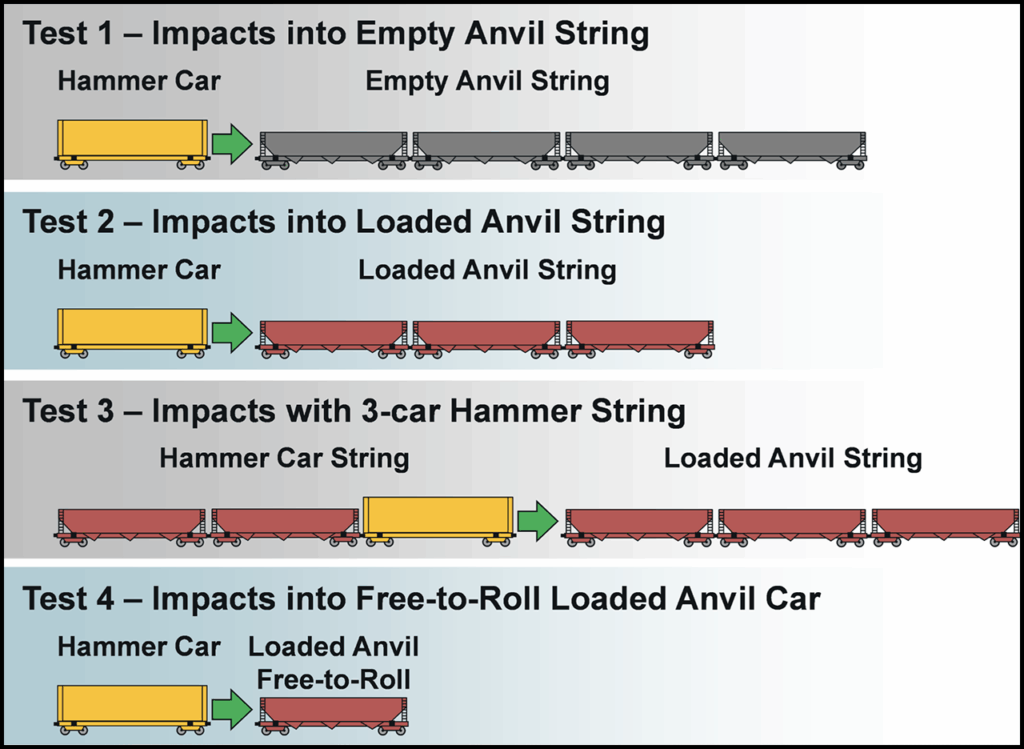 Test 1 – Impacts into Empty Anvil String

Hammer Car

Empty Anvil String

Test 2 – Impacts into Loaded Anvil String

Hammer Car

Loaded Anvil String

Test 3 – Impacts with 3-car Hammer String

Hammer Car String

Loaded Anvil String

Test 4 – Impacts into Free-to-Roll Loaded Anvil Car

Hammer Car

Loaded Anvil Free-to-Roll